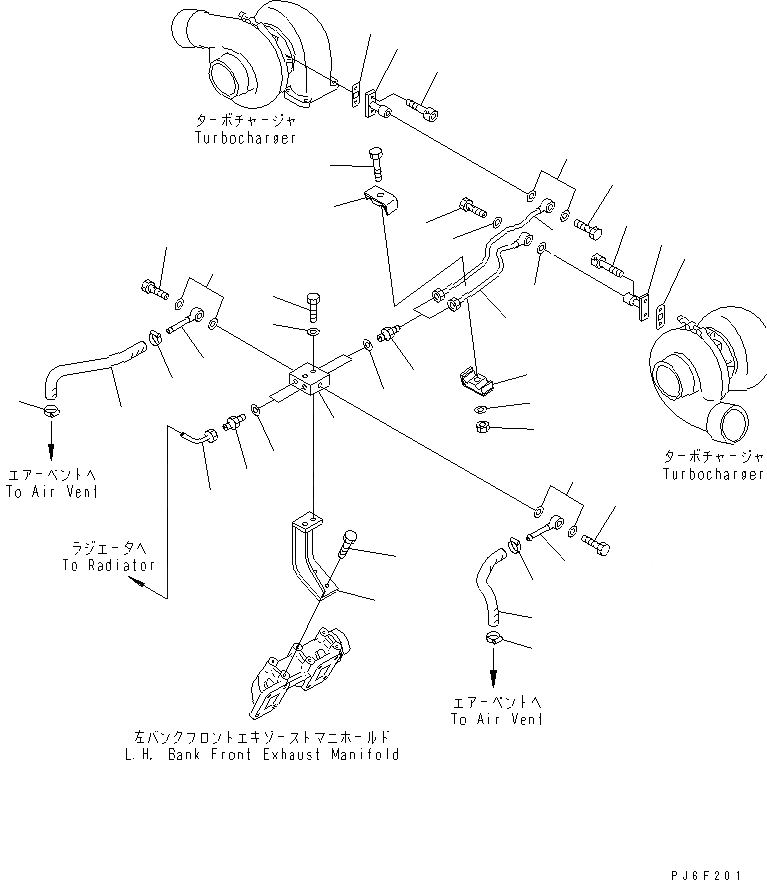 ターボチャージャ
Turbocharger

ターボチャージャ
Turbocharger

エアーベントへ
To Air Vent

ラジエータへ
To Radiator

エアーベントへ
To Air Vent

左バンクフロントエキゾーストマニホールド
L.H. Bank Front Exhaust Manifold

PJ6F201