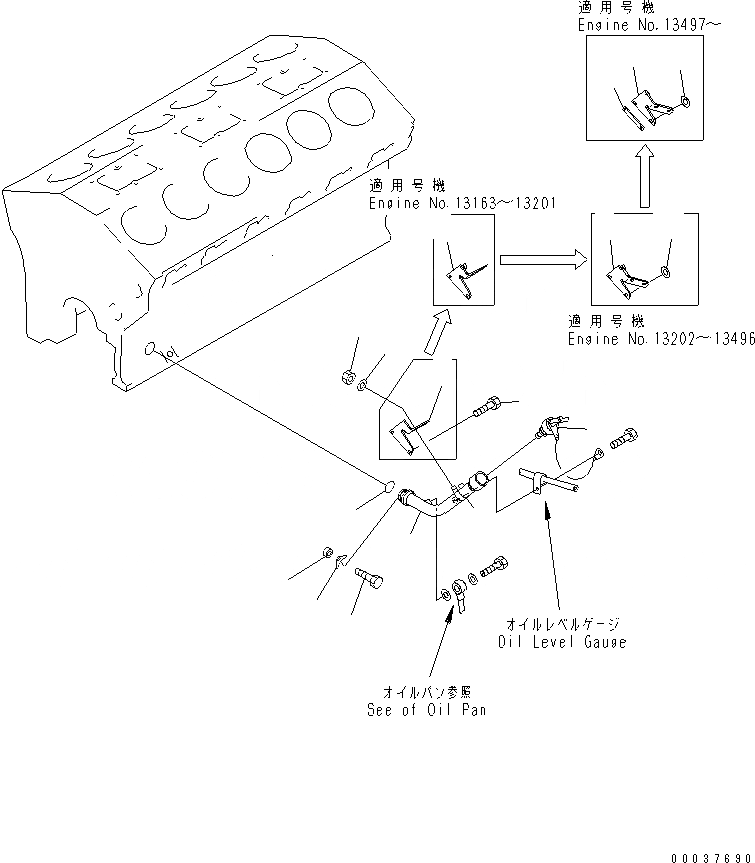 適用号機
Engine No.13497～

適用号機
Engine No.13163～13201

適用号機
Engine No.13202～13496

オイルレベルゲージ
Oil Level Gauge

オイルパン参照
See of Oil Pan

00037690