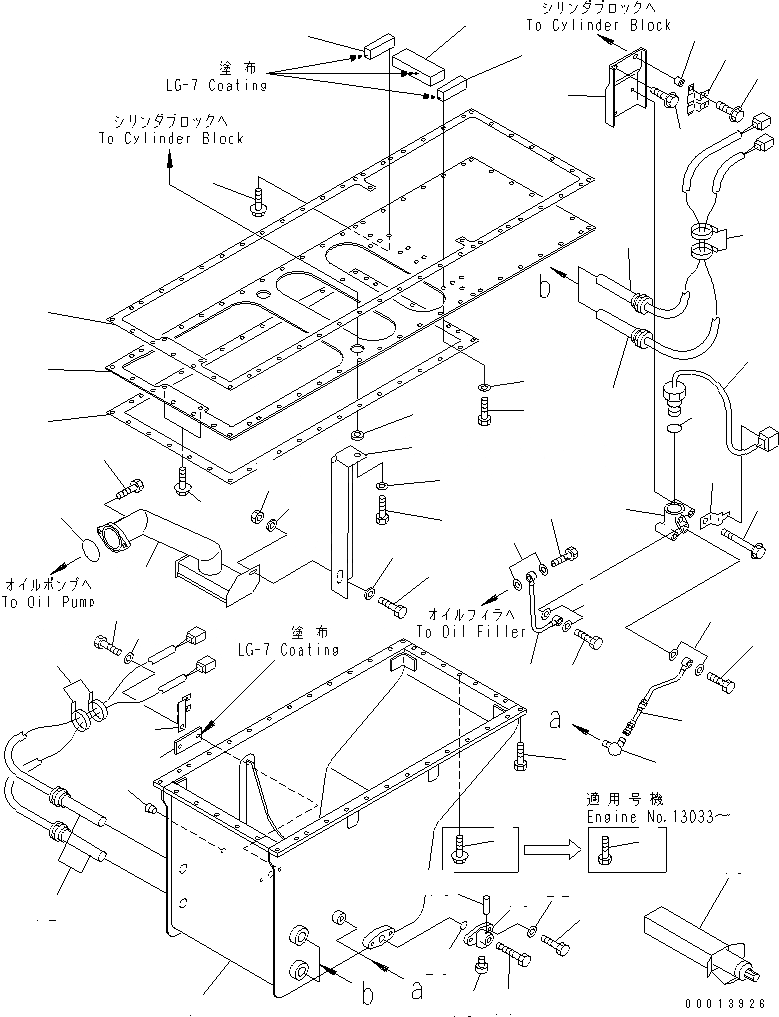 シリンダブロックへ
To Cylinder Block

塗布
LG-7 Coating

シリンダブロックへ
To Cylinder Block

b

オイルポンプへ
To Oil Pump

オイルフィラへ
To Oil Filler

塗布
LG-7 Coating

a

適用号機
Engine No.13033~

b

a

00013926