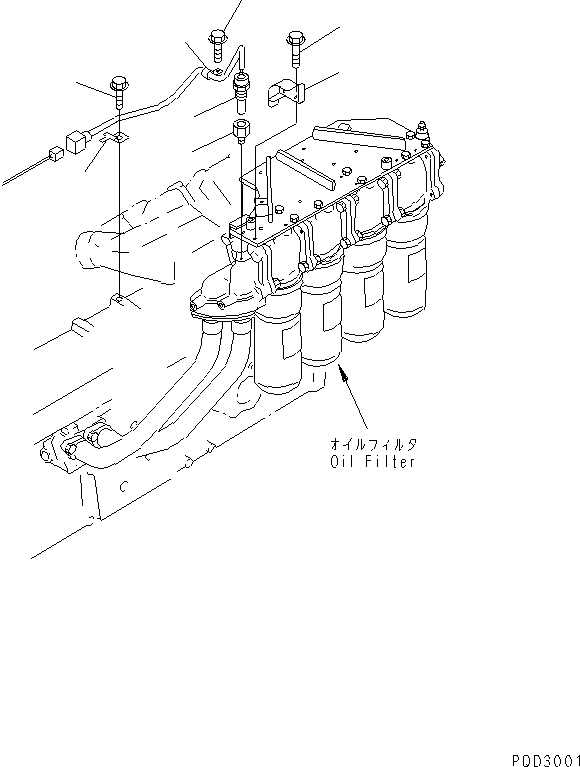 オイルフィルタ
Oil Filter

PDD3001