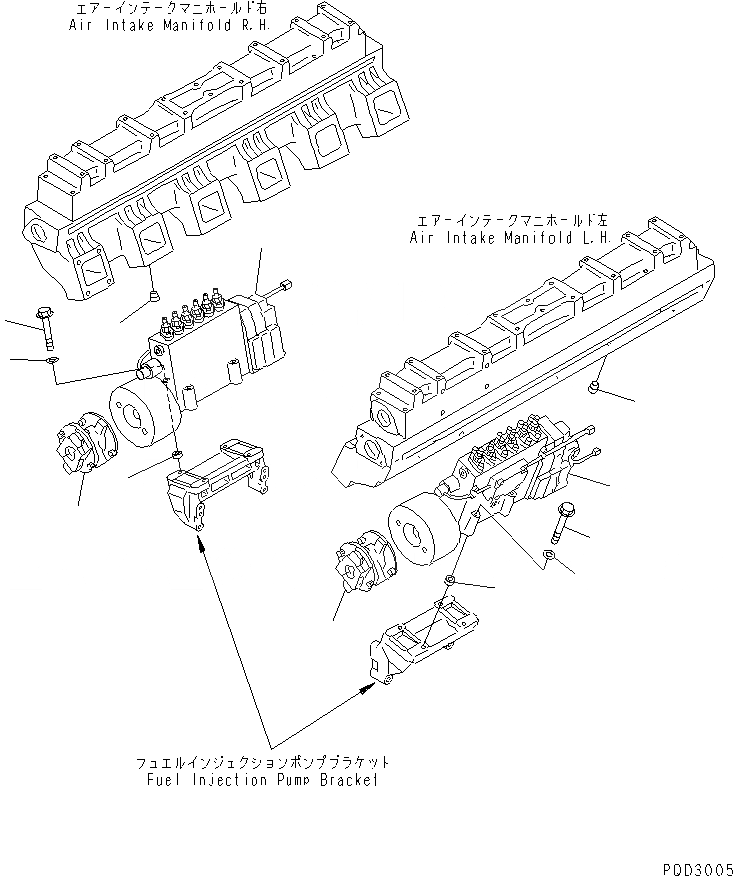 エアーインテークマニホールド右
Air Intake Manifold R.H.

エアーインテークマニホールド左
Air Intake Manifold L.H.

フュエルインジェクションポンプブラケット
Fuel Injection Pump Bracket

P0D3005