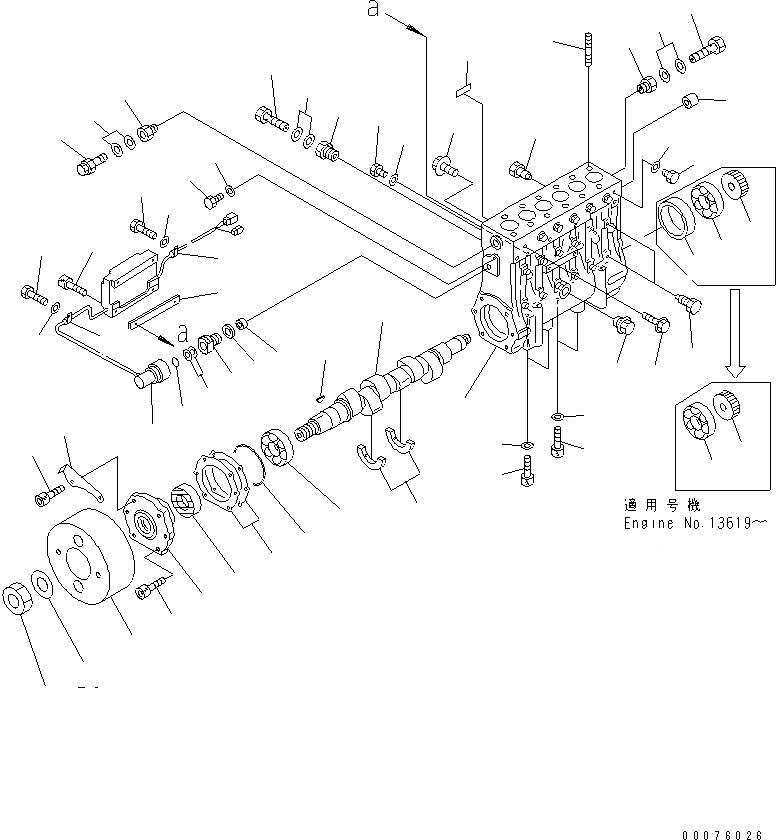 a

a

適用号機
Engine No.13619~

00076026