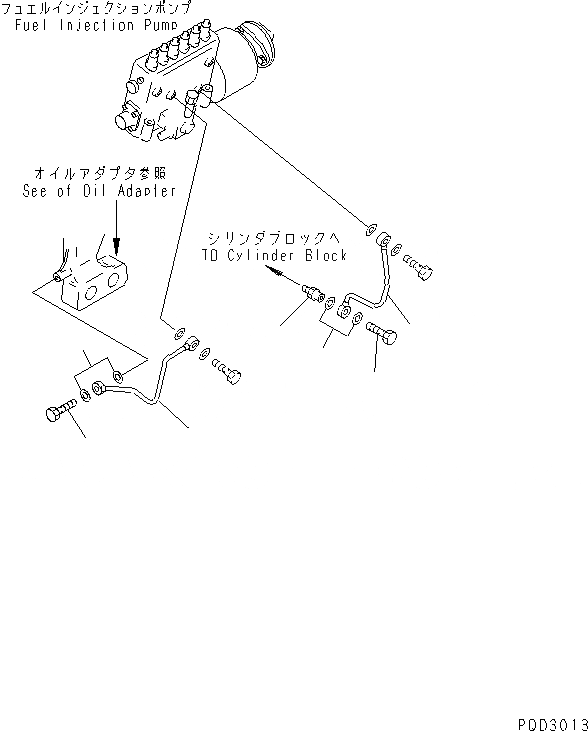 フュエルインジェクションポンプ
Fuel Injection Pump

オイルアダプタ参照
See of Oil Adapter

シリンダブロックへ
TO Cylinder Block

PDD3013