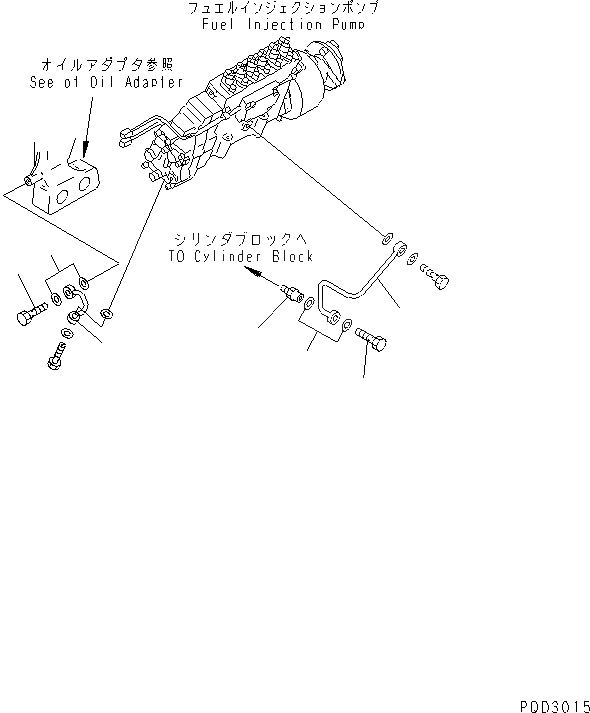 フュエルインジェクションポンプ
Fuel Injection Pump

オイルアダプタ参照
See of Oil Adapter

シリンダブロックへ
TO Cylinder Block

P0D3015