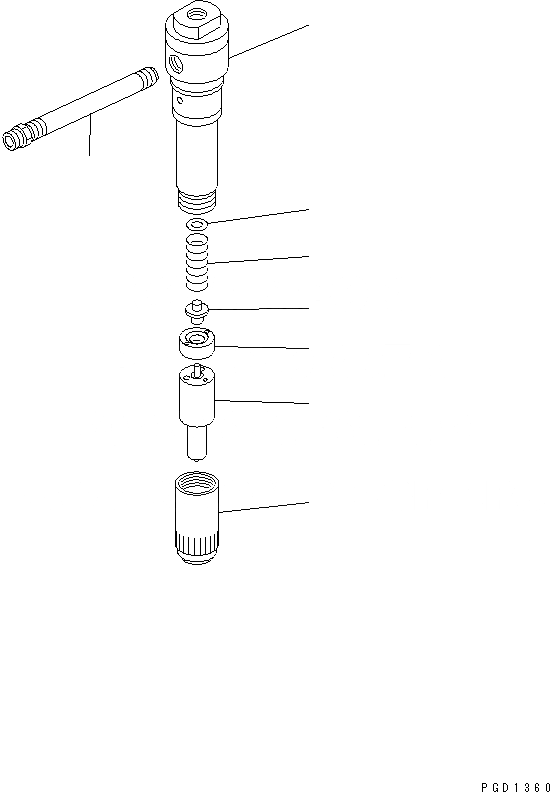 PGD1360