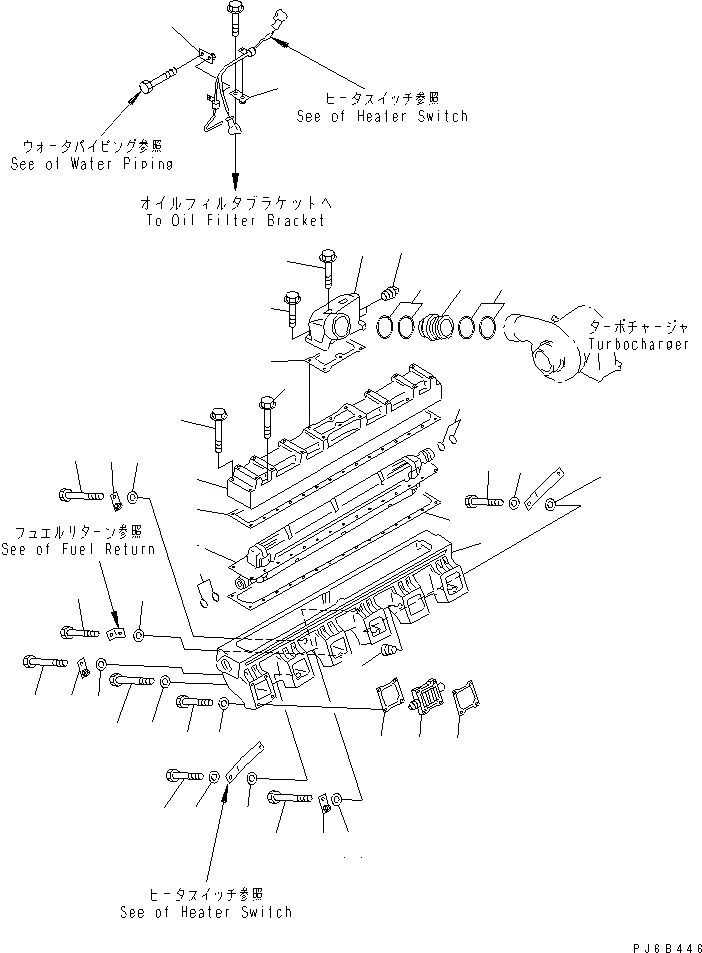 ヒータスイッチ参照
See of Heater Switch

ウォータパイピング参照
See of Water Piping

オイルフィルタブラケットへ
To Oil Filter Bracket

ターボチャージャ
Turbocharger

フュエルリターン参照
See of Fuel Return

ヒータスイッチ参照
See of Heater Switch

PJ6B446