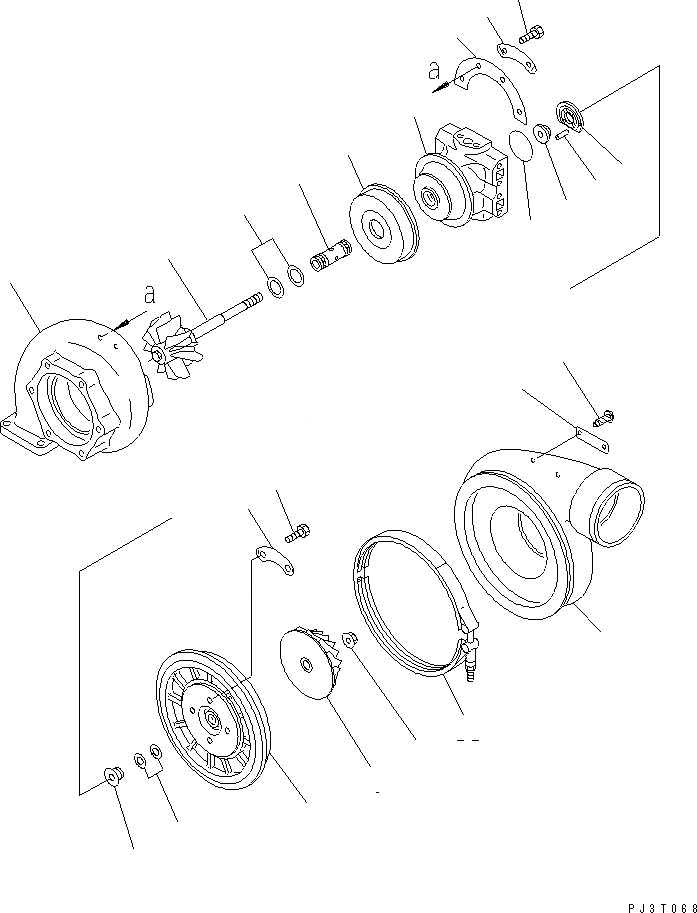 a

a

PJ3T068