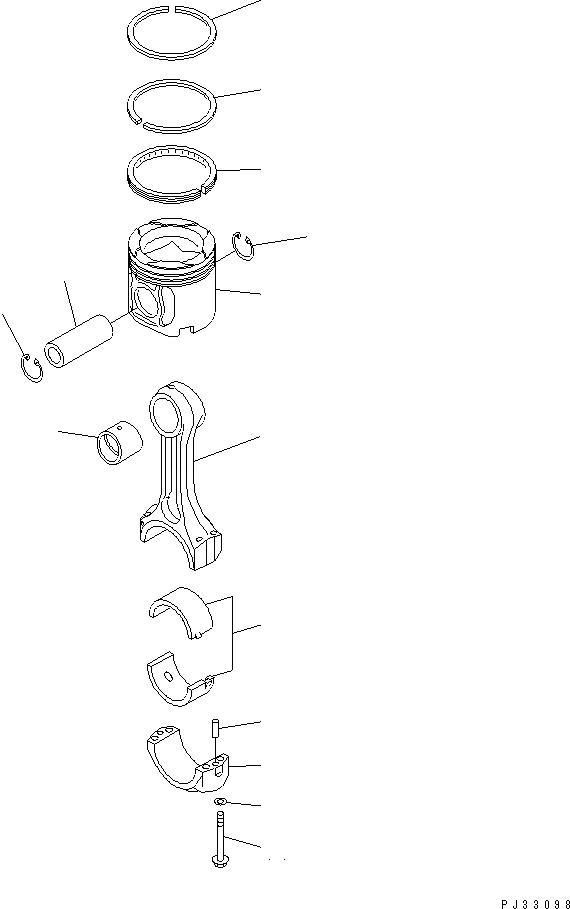 PJ33098