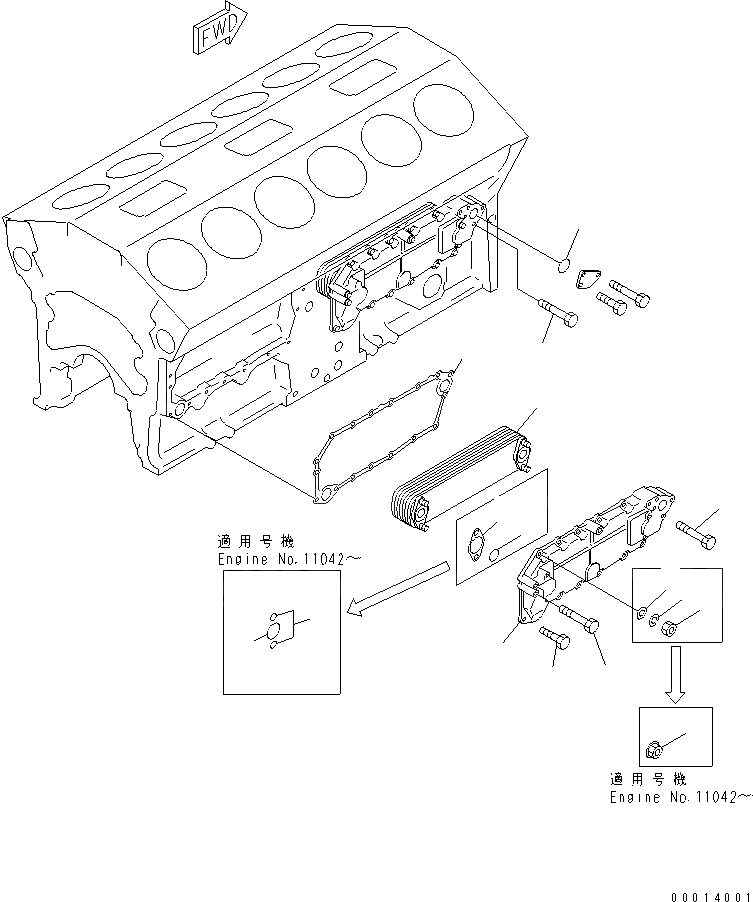 FWD

適用号機
Engine No.11042~

適用号機
Engine No.11042~

00014001