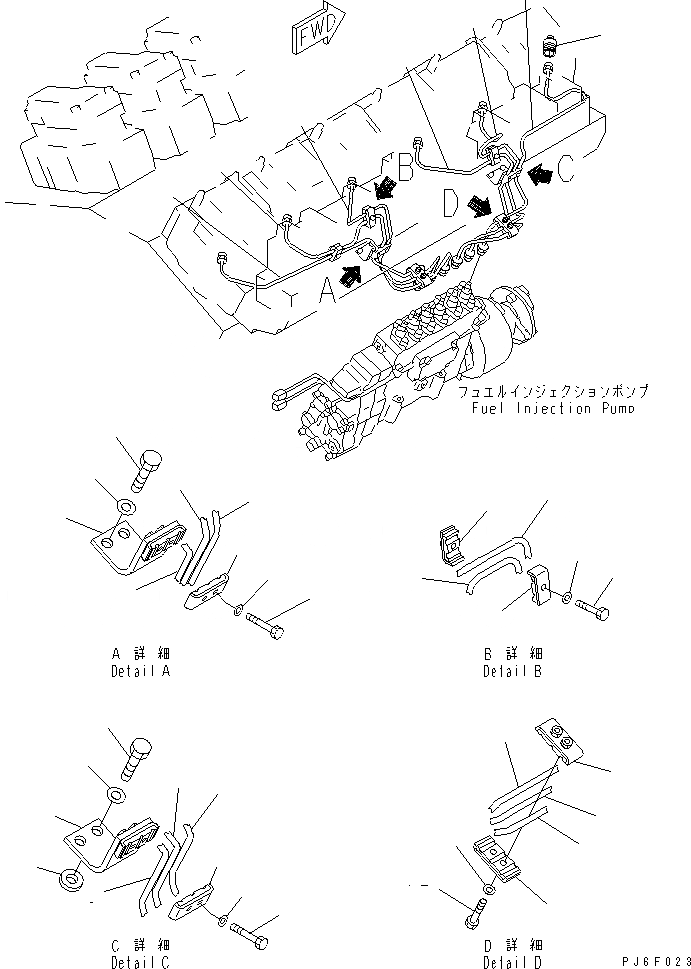 FWD

B

C

D

A

フュエルインジェクションポンプ
Fuel Injection Pump

A 詳 細
Detail A

B 詳 細
Detail B

C 詳 細
Detail C

D 詳 細
Detail D

PJ6F023