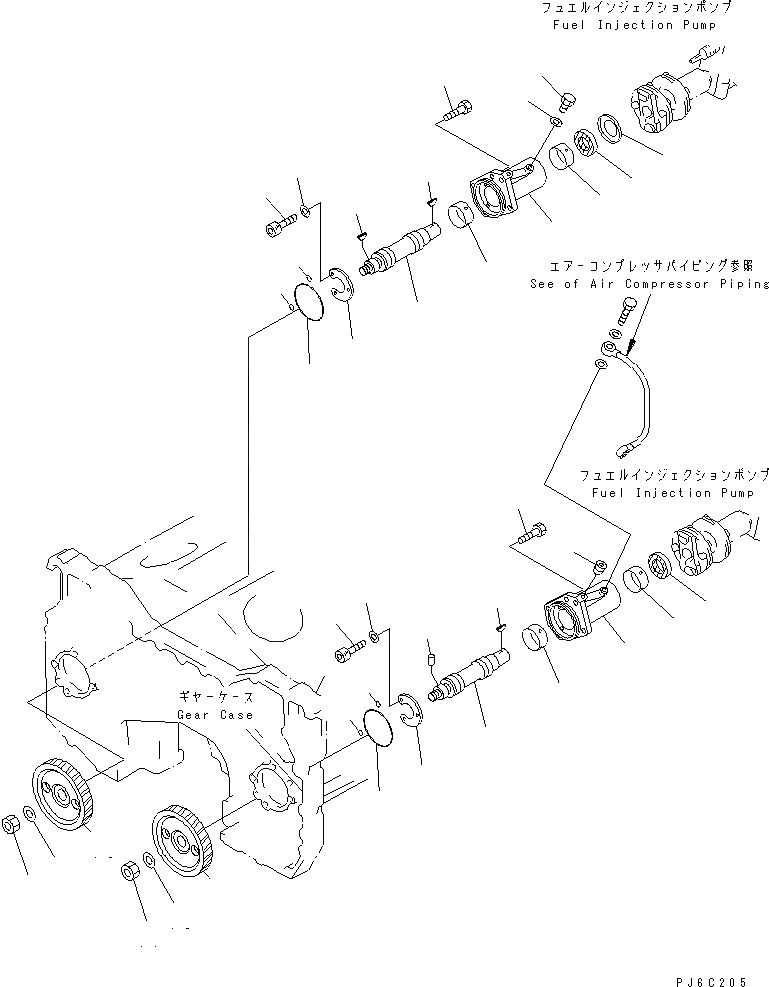 フュエルインジェクションポンプ
Fuel Injection Pump

エアーコンプレッサパイピング参照
See of Air Compressor Piping

フュエルインジェクションポンプ
Fuel Injection Pump

ギヤーケース
Gear Case

PJ6C205