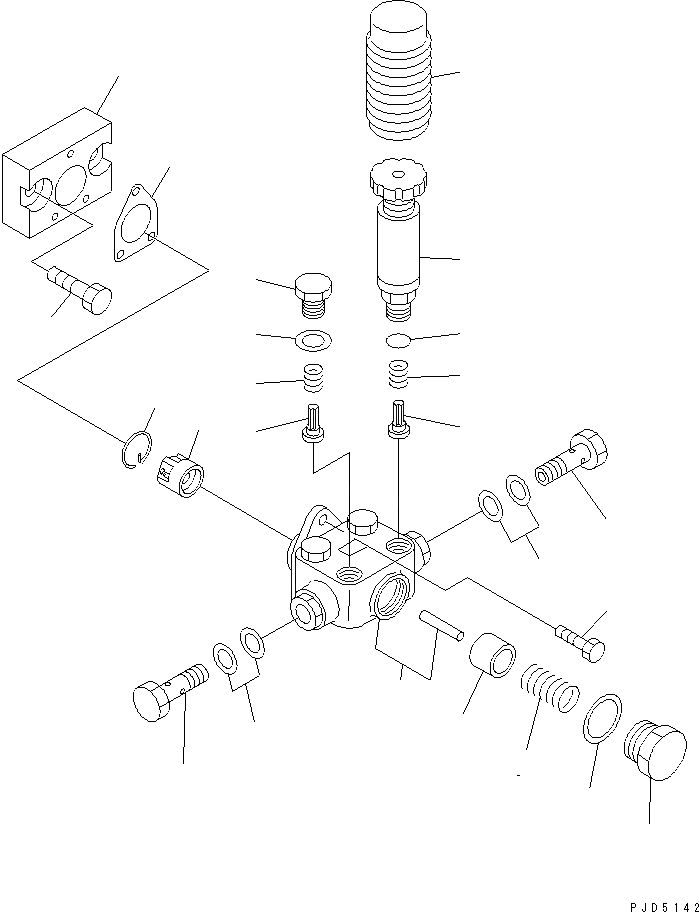 PJD5142