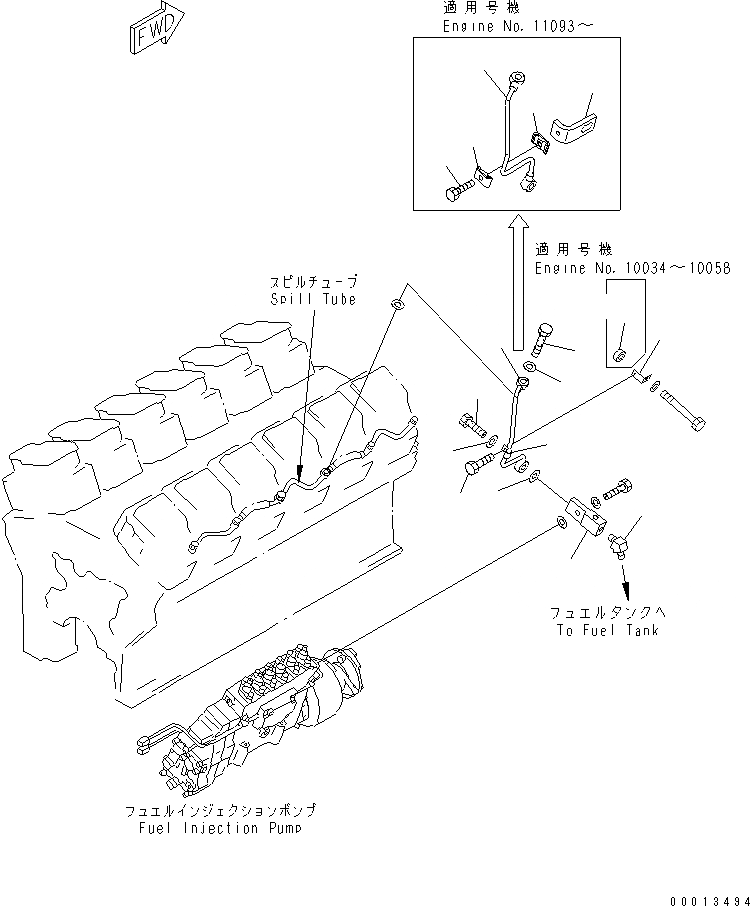 FWD

適用号機
Engine No. 11093～

適用号機
Engine No. 10034～10058

スピルチューブ
Spill Tube

フュエルタンクへ
To Fuel Tank

フュエルインジェクションポンプ
Fuel Injection Pump

00013494