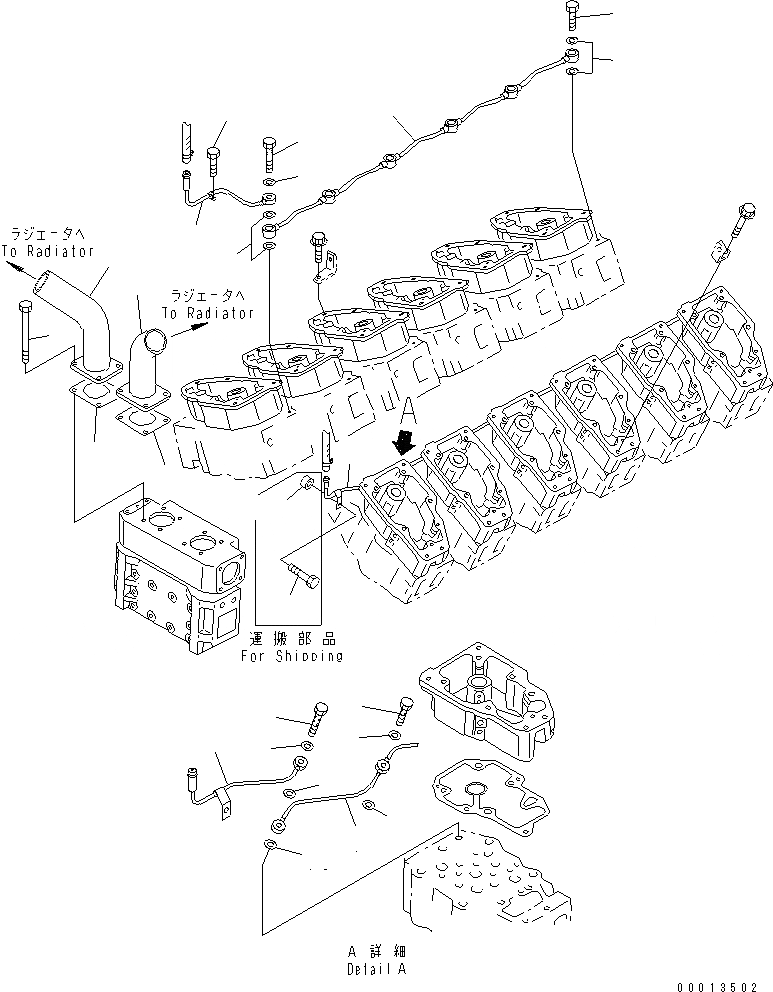 ラジエータへ
To Radiator

ラジエータへ
To Radiator

A

運搬部品
For Shipping

A 詳細
Detail A

00013502