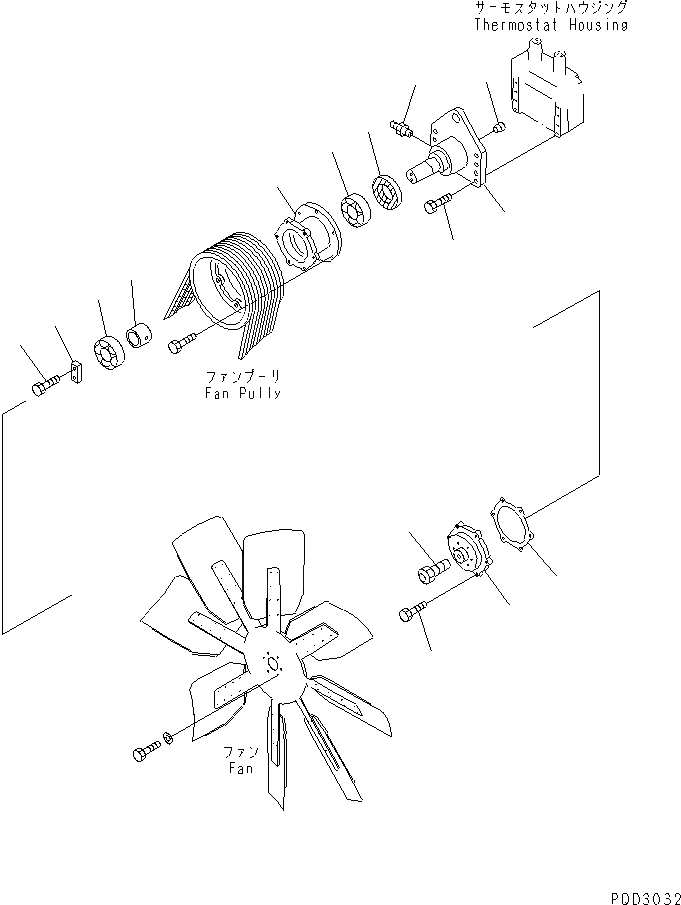 サーモスタットハウジング
Thermostat Housing

ファンプーリ
Fan Pully

ファン
Fan

P0D3032