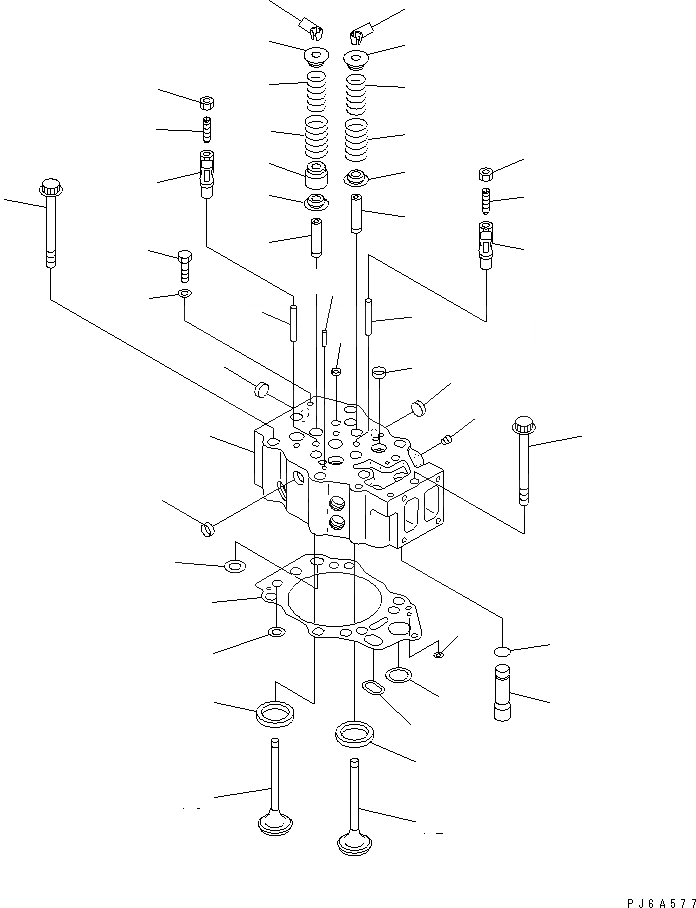 PJ6A577