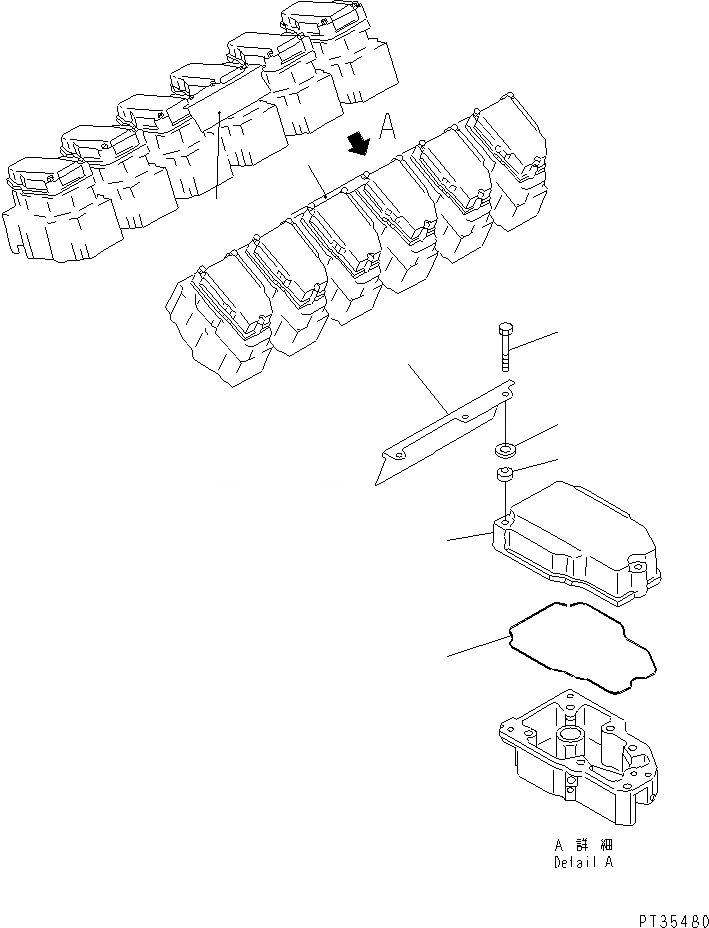 A

A 詳細
Detail A

PT35480