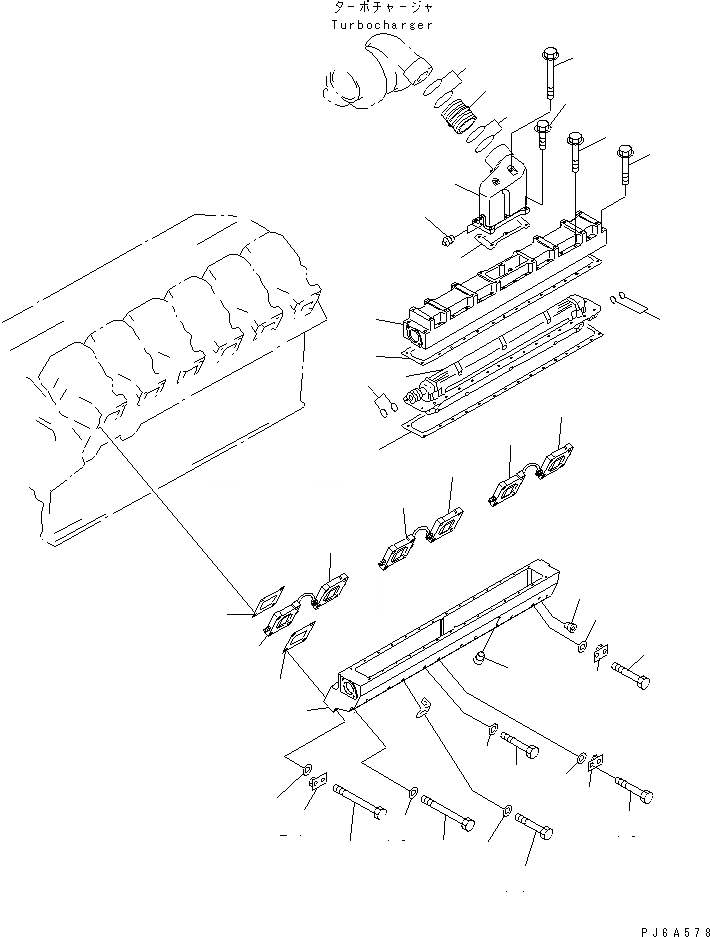 ターボチャージャ
Turbocharger

PJ6A578