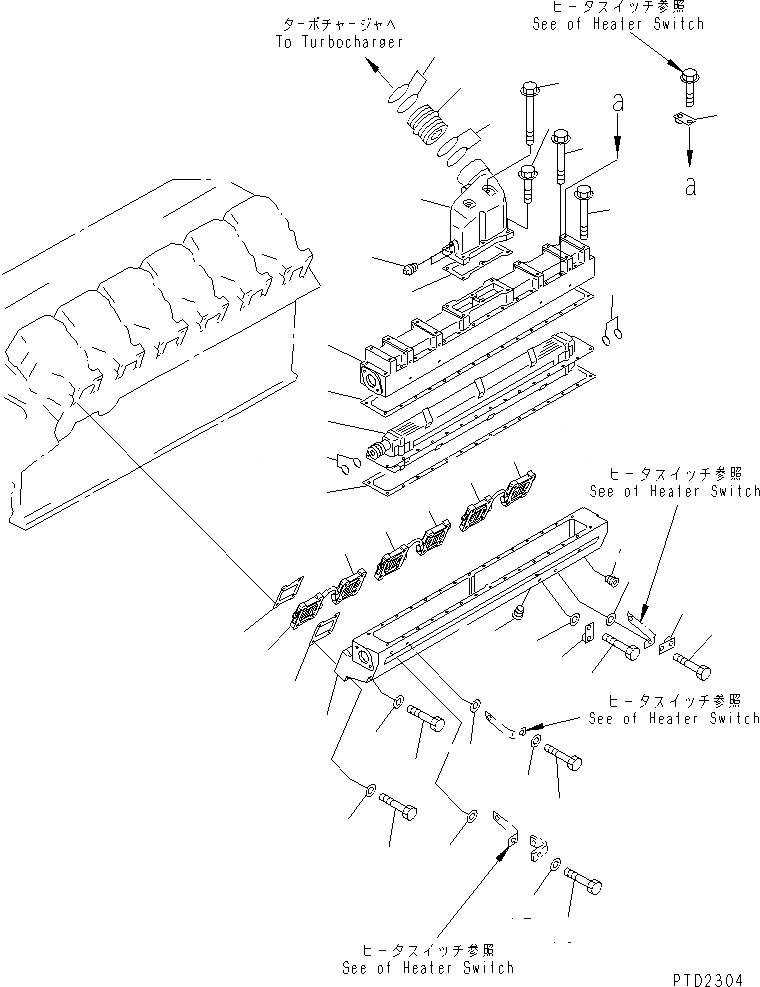 ターボチャージャへ
To Turbocharger

ヒータスイッチ参照
See of Heater Switch

a

a

ヒータスイッチ参照
See of Heater Switch

ヒータスイッチ参照
See of Heater Switch

ヒータスイッチ参照
See of Heater Switch

PTD2304