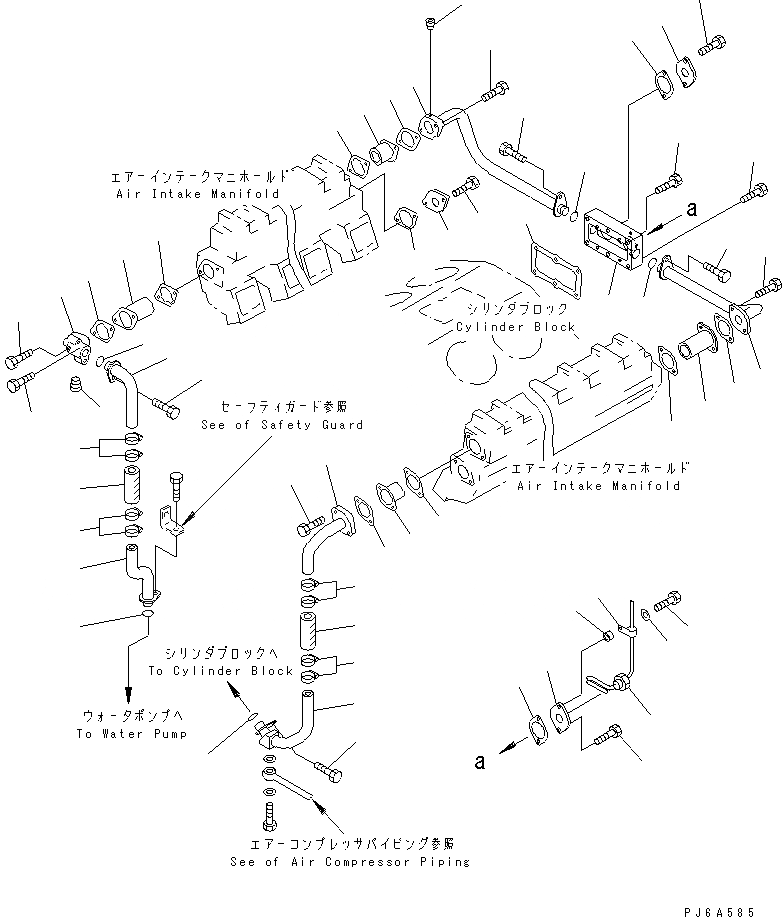 エアーインテークマニホールド
Air Intake Manifold

a

シリンダブロック
Cylinder Block

セーフティガード参照
See of Safety Guard

エアーインテークマニホールド
Air Intake Manifold

シリンダブロックへ
To Cylinder Block

ウォータポンプへ
To Water Pump

a

エアーコンプレッサパイピング参照
See of Air Compressor Piping

PJ6A585