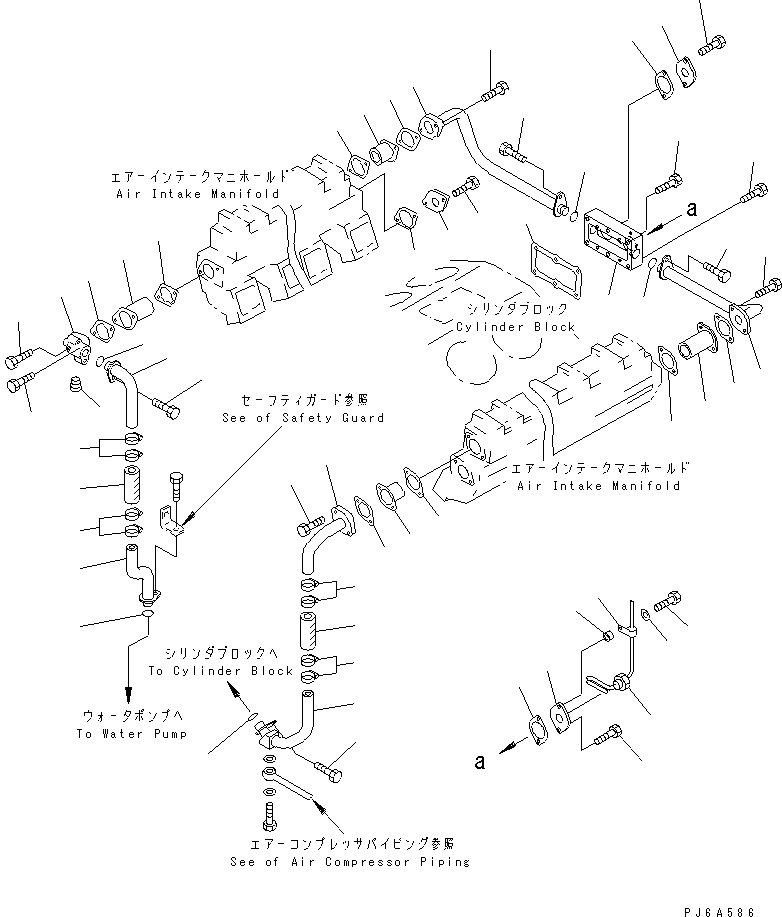 エアーインテークマニホールド
Air Intake Manifold

a

シリンダブロック
Cylinder Block

セーフティガード参照
See of Safety Guard

エアーインテークマニホールド
Air Intake Manifold

シリンダブロックへ
To Cylinder Block

ウォータポンプへ
To Water Pump

a

エアーコンプレッサパイピング参照
See of Air Compressor Piping

PJ6A586