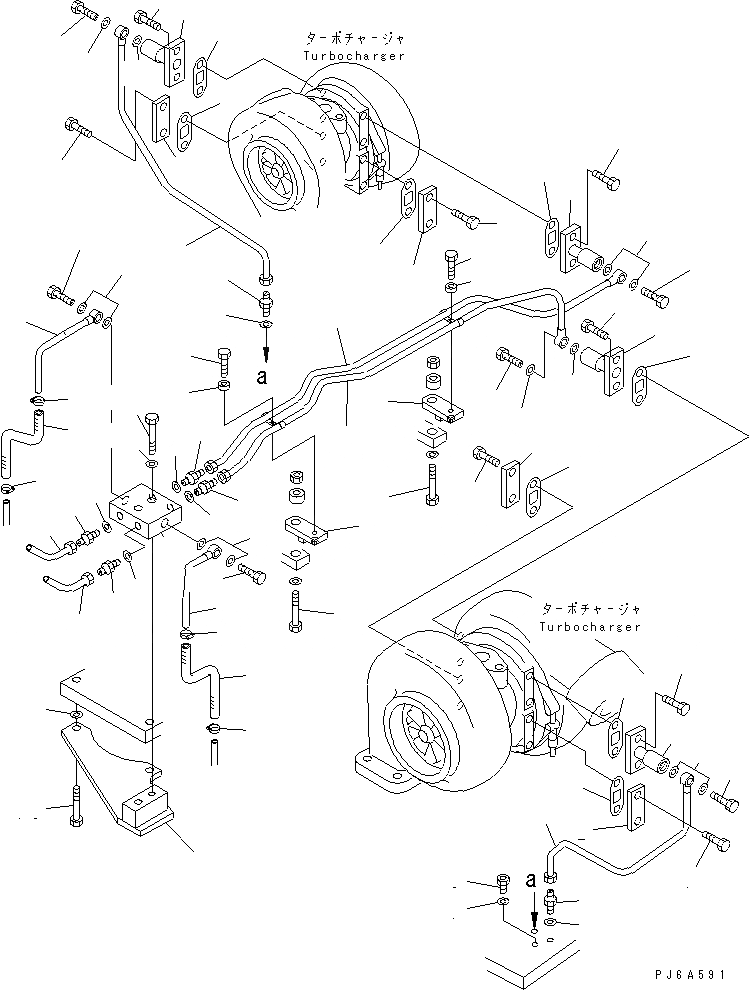 ターボチャージャ
Turbocharger

a

ターボチャージャ
Turbocharger

a

PJ6A591