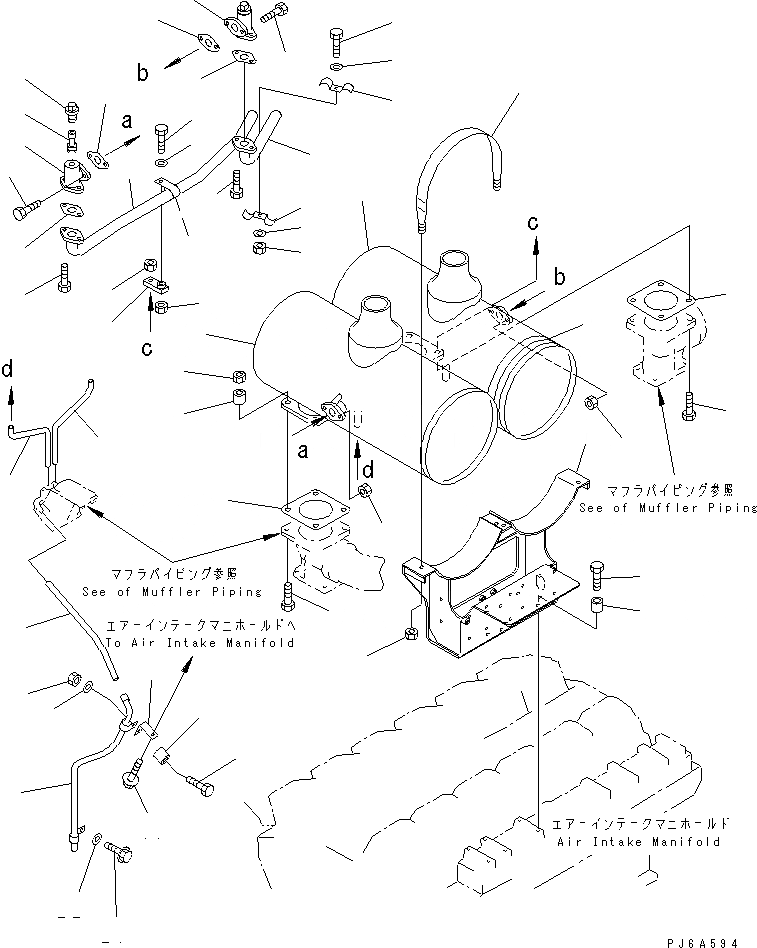 b
a
c
c
b
d
a
d
マフラパイピング参照
See of Muffler Piping
マフラパイピング参照
See of Muffler Piping
エアーインテークマニホールドへ
To Air Intake Manifold
エアーインテークマニホールド
Air Intake Manifold
PJ6A594