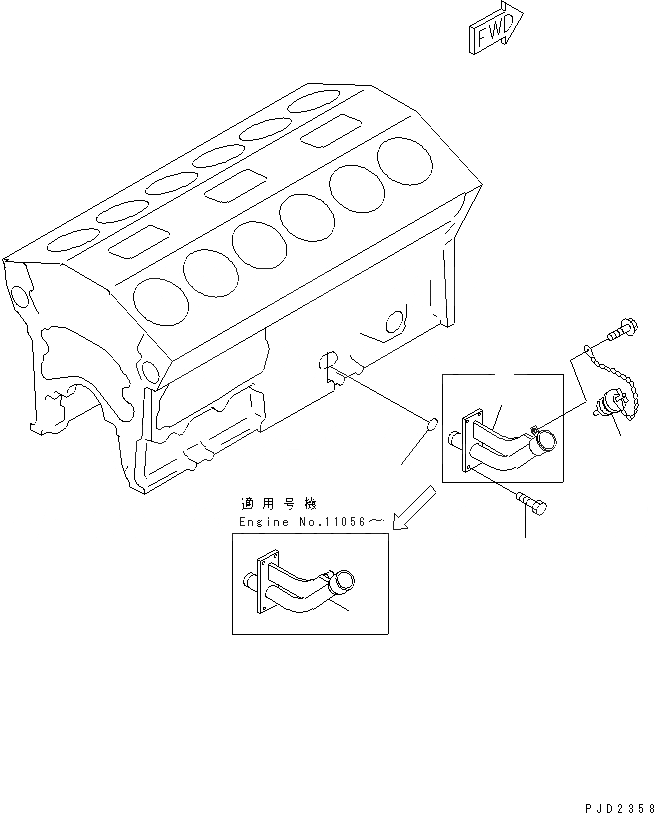 FWD

適用号機
Engine No.11056～

PJD2358