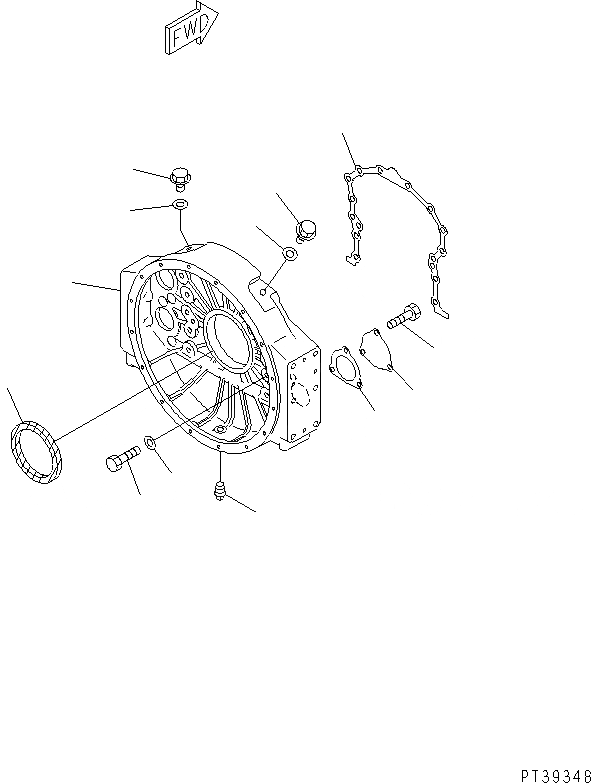 FWD

PT39348