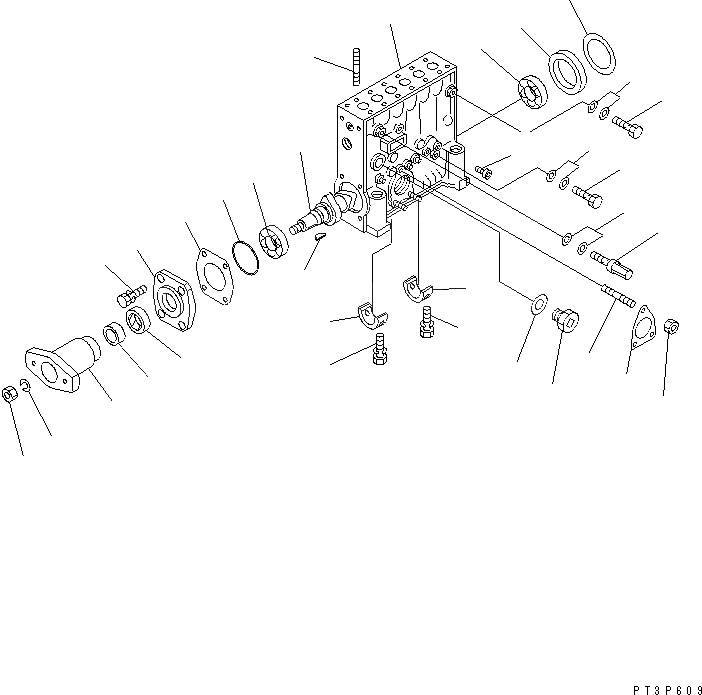 PT3P609