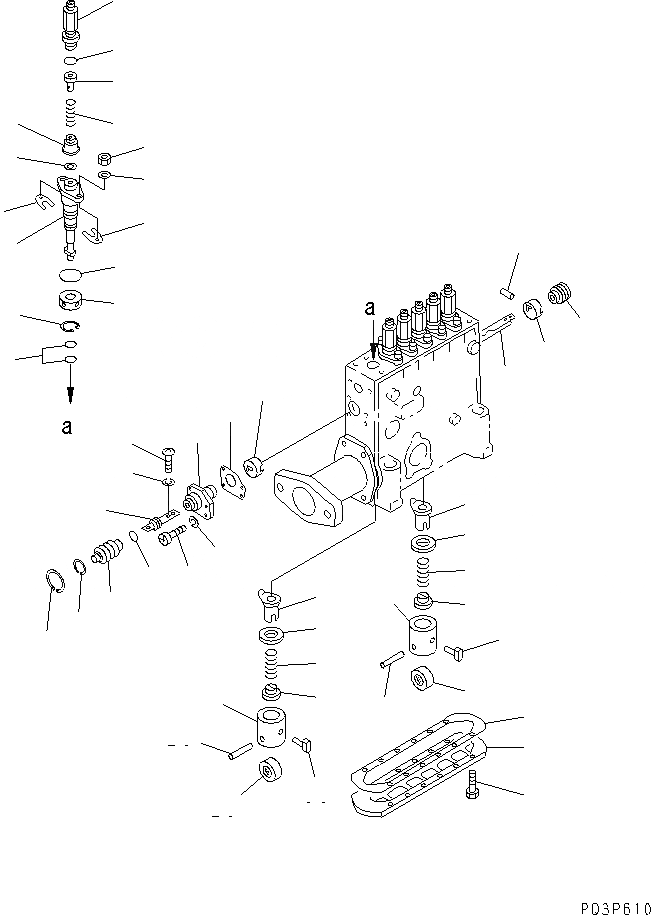 a

a

P03P610