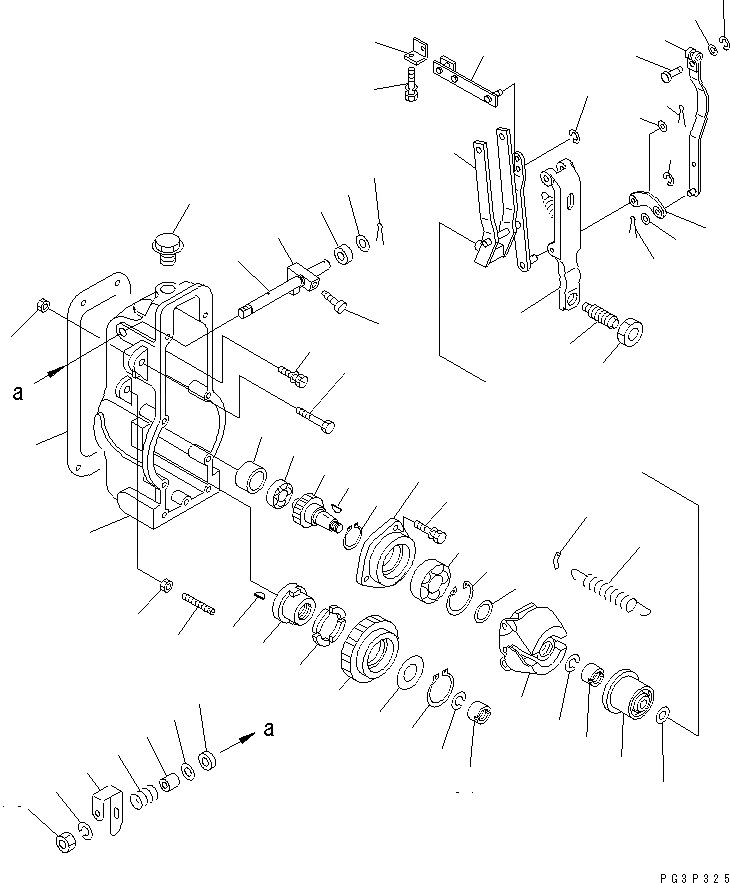 a

a

PG3P325