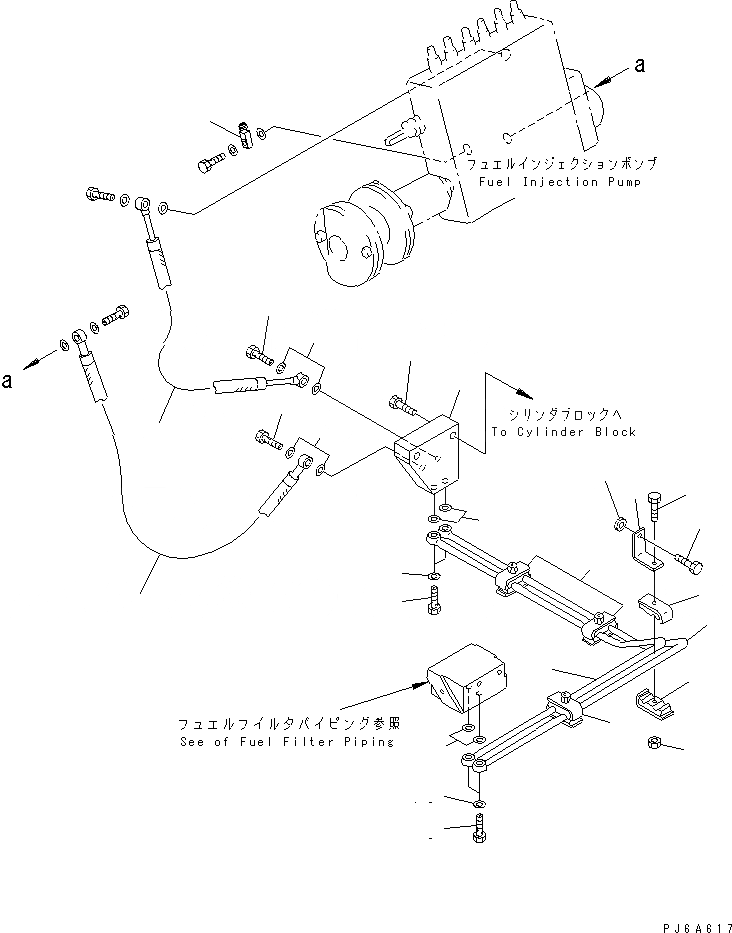 a

フュエルインジェクションポンプ
Fuel Injection Pump

a

シリンダブロックへ
To Cylinder Block

フュエルフイルタパイピング参照
See of Fuel Filter Piping

PJ6A617