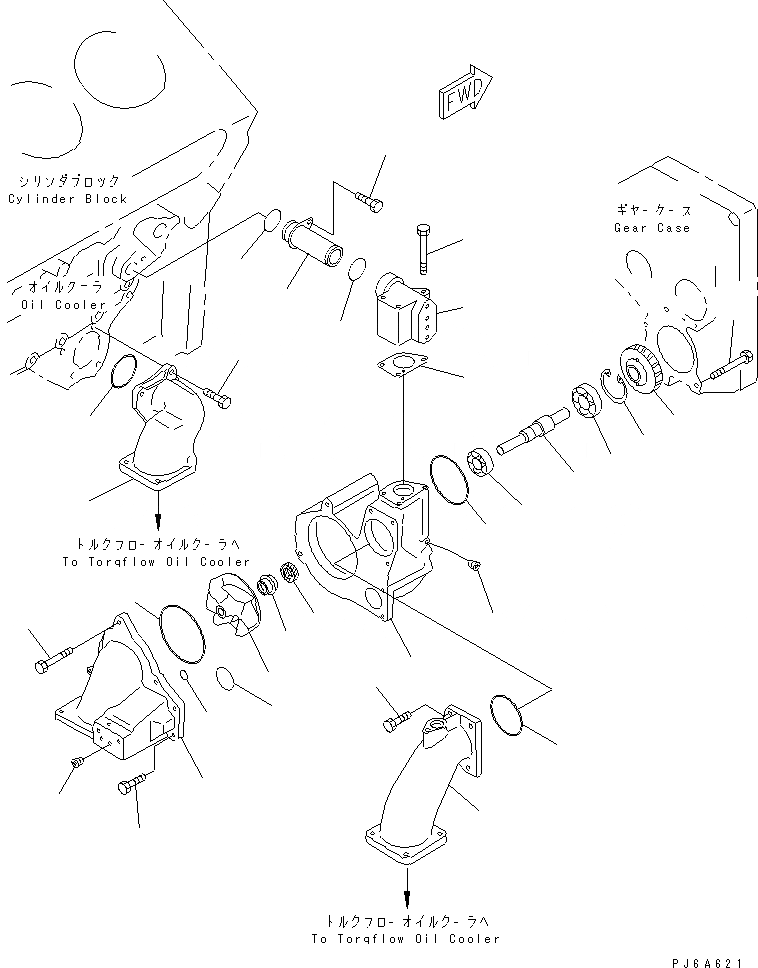 FWD

シリンダブロック
Cylinder Block

ギヤーケース
Gear Case

オイルクーラ
Oil Cooler

トルクフローオイルクーラへ
To Torqflow Oil Cooler

トルクフローオイルクーラへ
To Torqflow Oil Cooler

PJ6A621