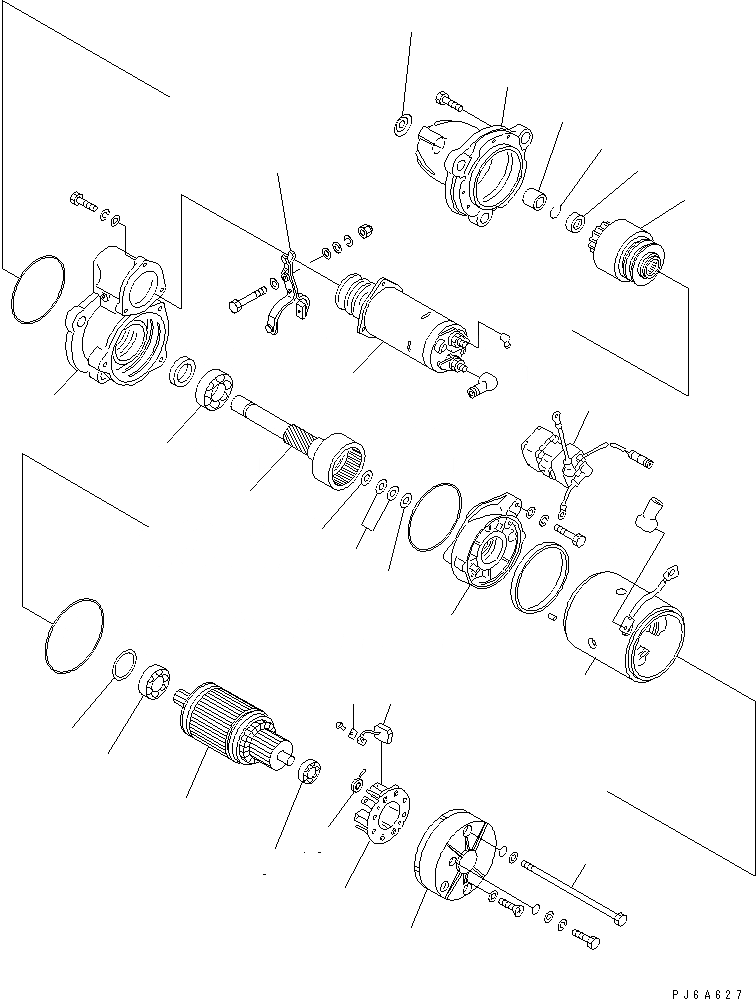 PJ6A627