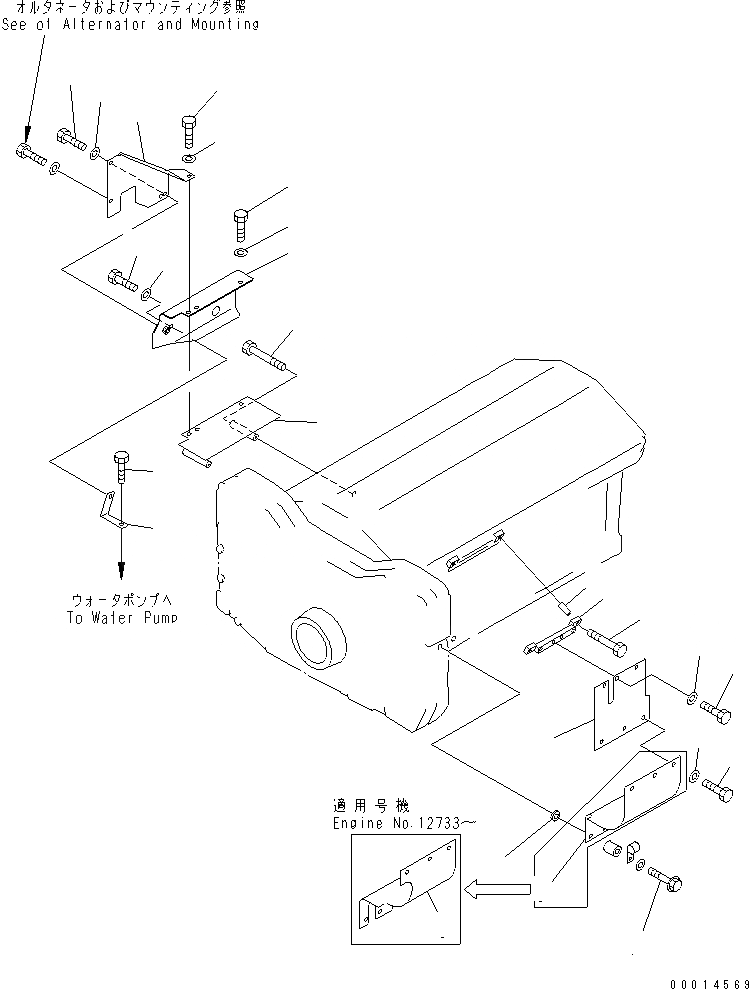 オルタネータおよびマウンティング参照
See of Alternator and Mounting

ウォータポンプへ
To Water Pump

適用号機
Engine No.12733~

00014569