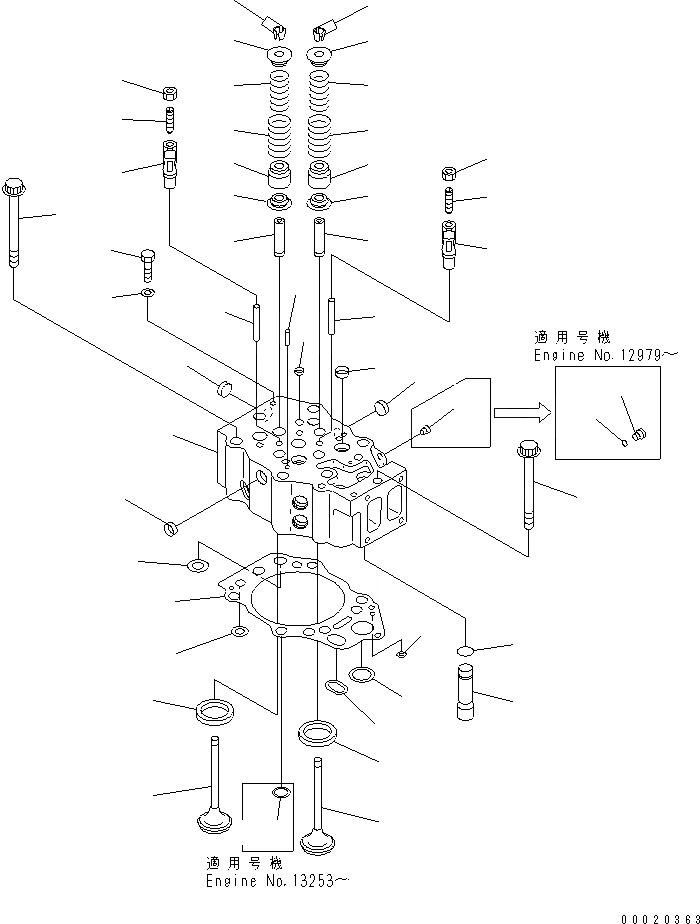 適用号機
Engine No.12979～

適用号機
Engine No.13253～

00020363