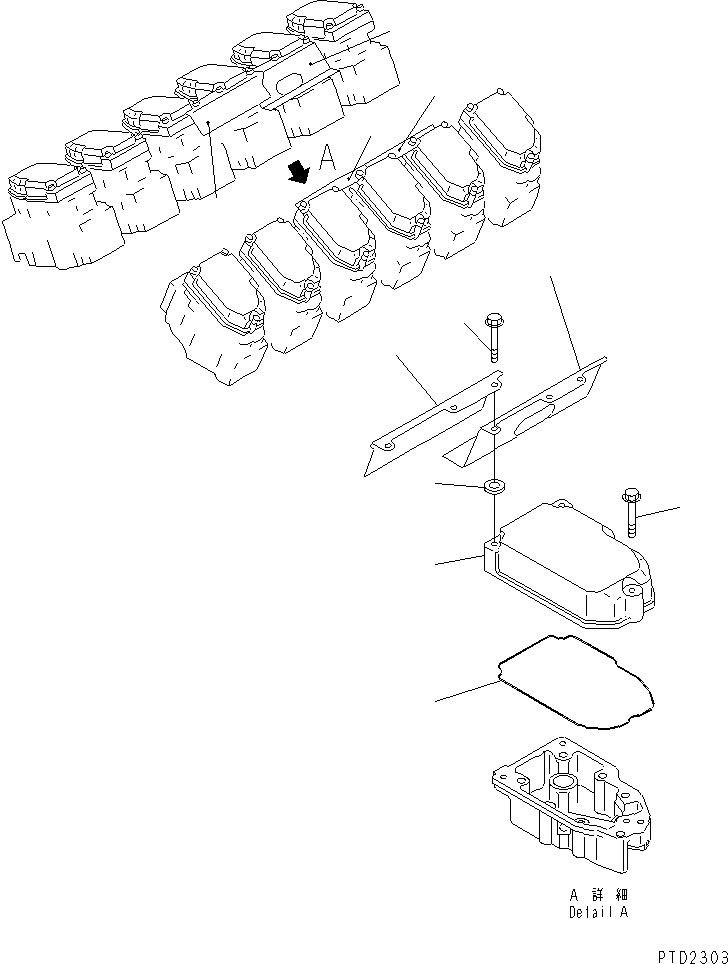 A

A 詳 細
Detail A

PTD2303