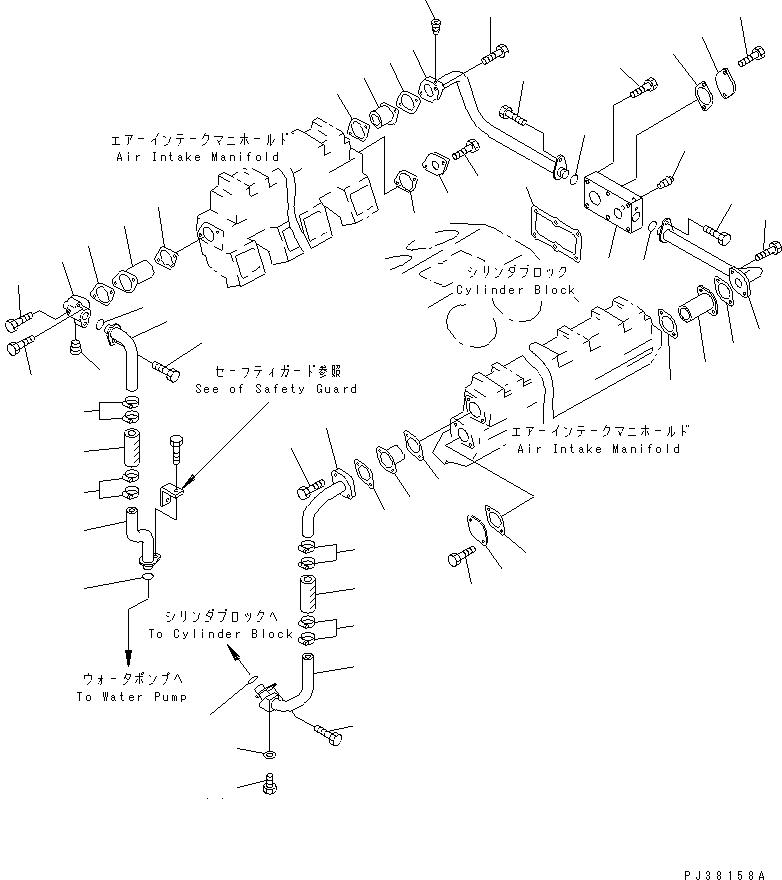 エアーインテークマニホールド
Air Intake Manifold

シリンダブロック
Cylinder Block

セーフティガード参照
See of Safety Guard

エアーインテークマニホールド
Air Intake Manifold

シリンダブロックへ
To Cylinder Block

ウォータポンプへ
To Water Pump

PJ38158A