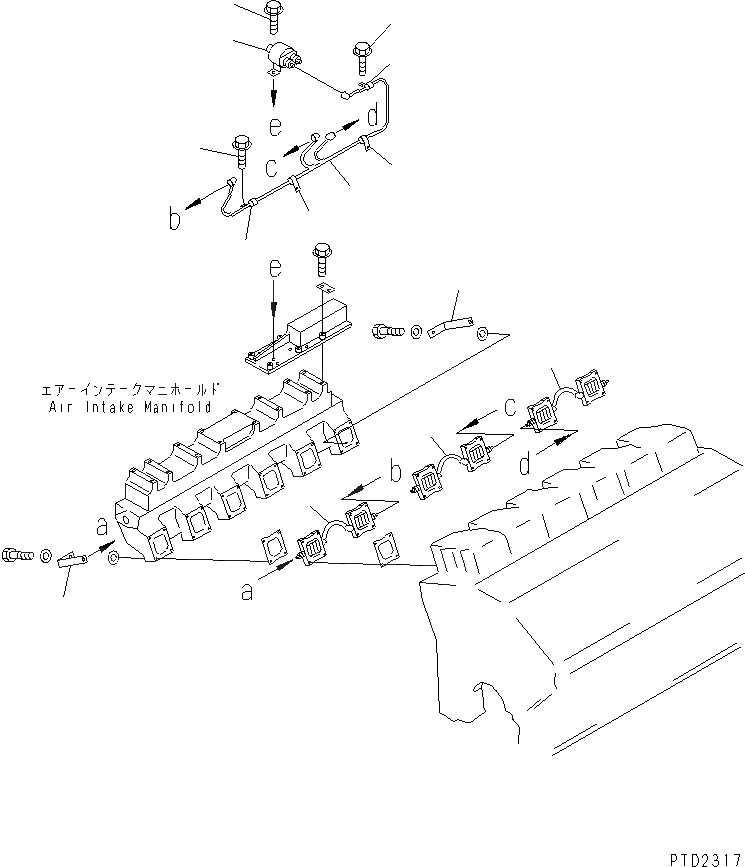 e
d
c
b
e
エアーインテークマニホールド
Air Intake Manifold
c
d
b
a
a
PTD2317