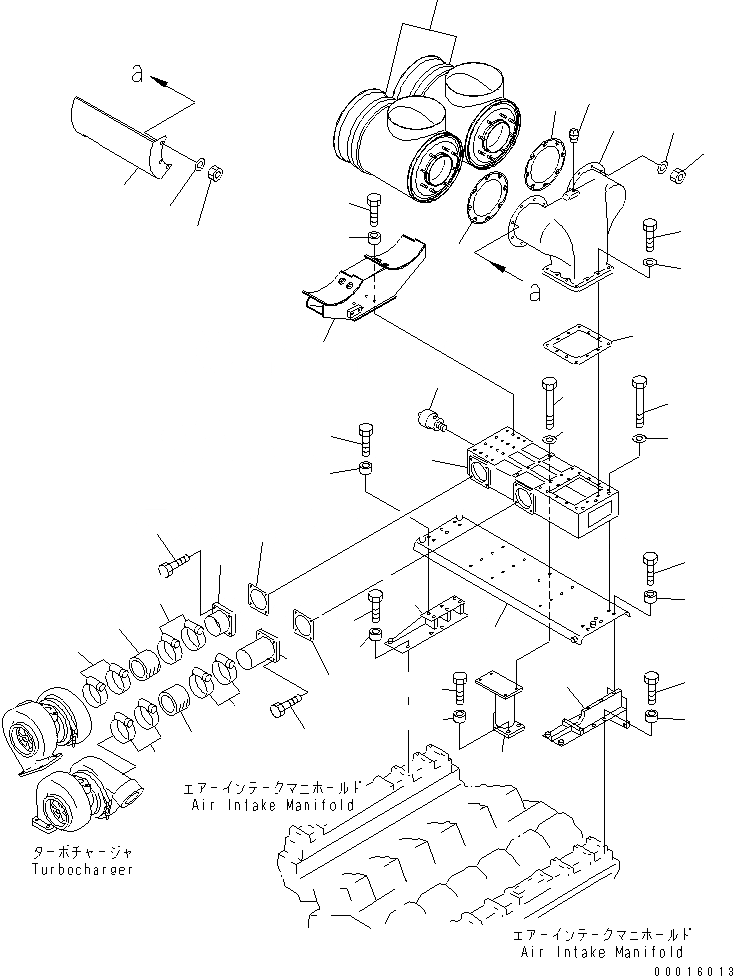 a

a

エアーインテークマニホールド
Air Intake Manifold

ターボチャージャ
Turbocharger

エアーインテークマニホールド
Air Intake Manifold

00016013