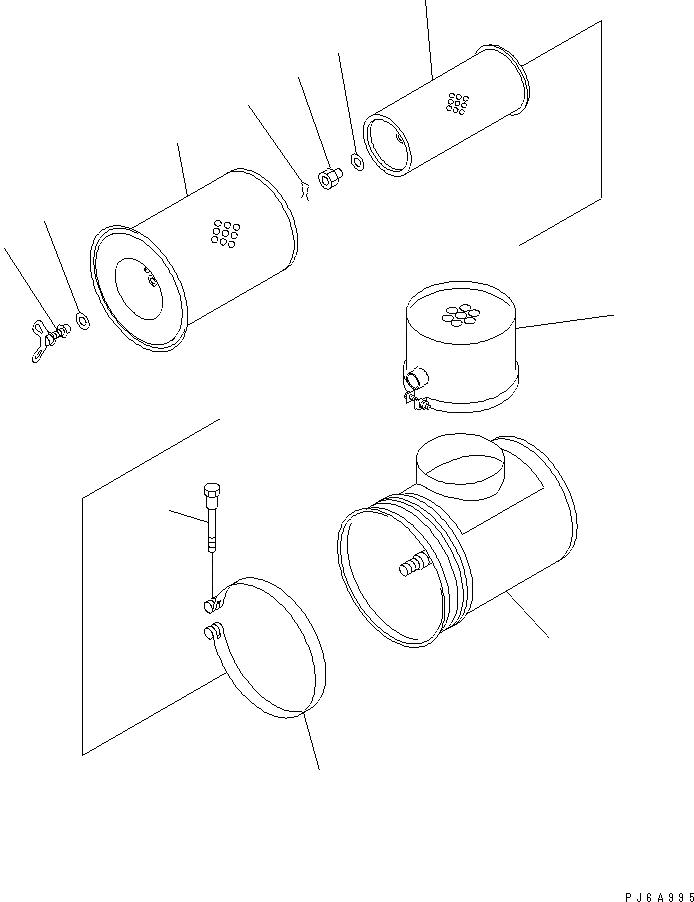 PJ6A995