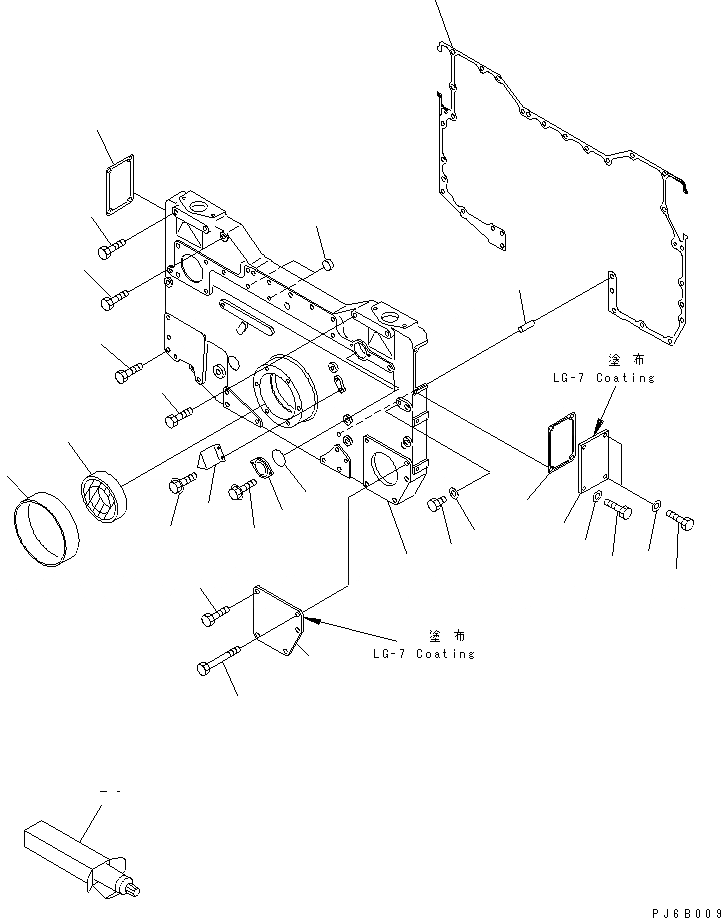 塗布
LG-7 Coating

塗布
LG-7 Coating

PJ6B009