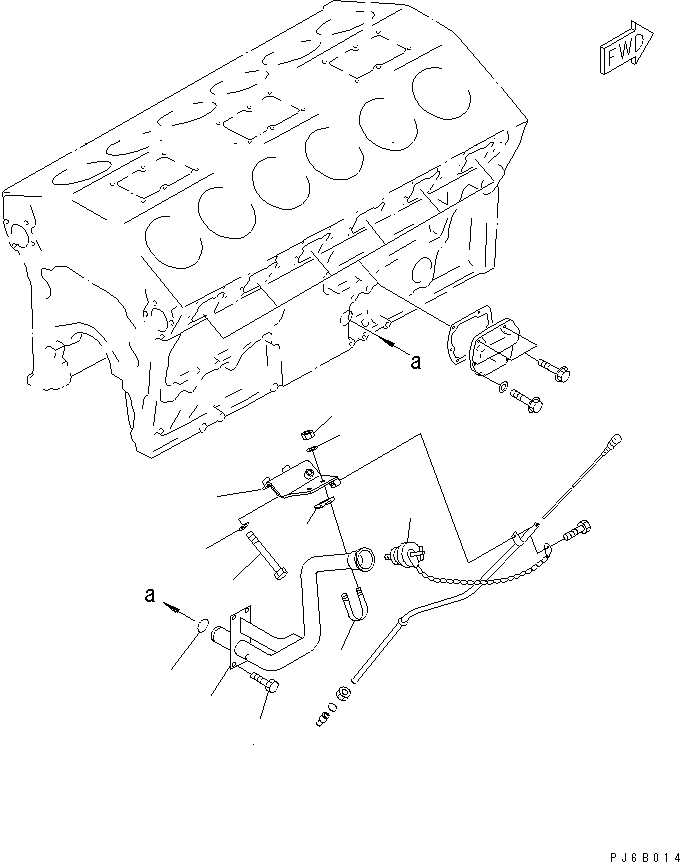 FWD

a

a

PJ6B014