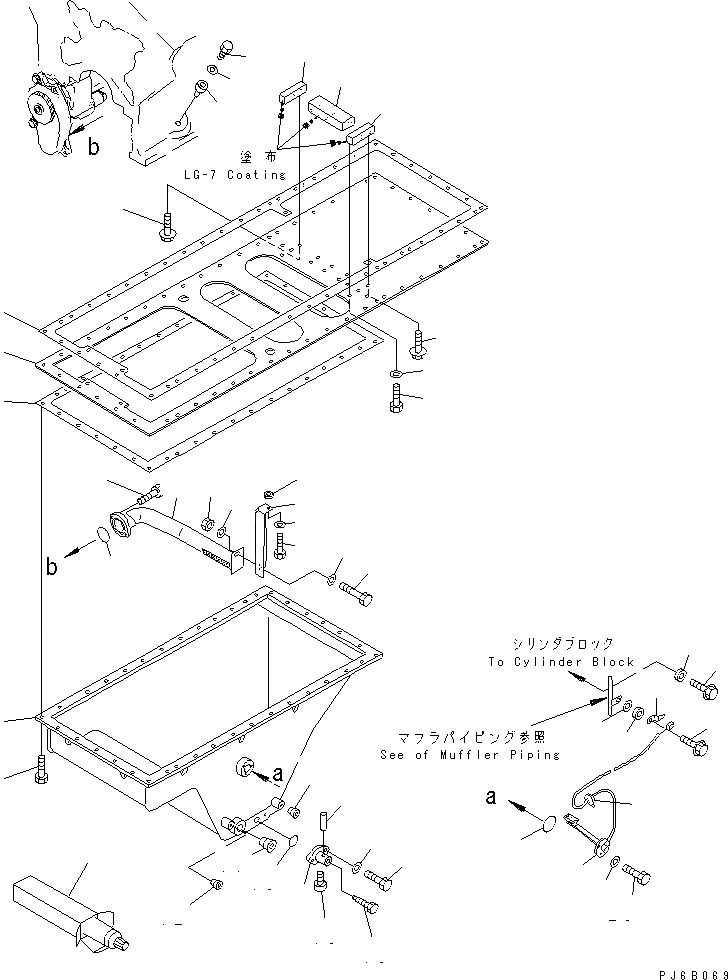 b

塗布
LG-7 Coating

b

シリンダブロック
To Cylinder Block

マフラパイピング参照
See of Muffler Piping

a

a

PJ6B069