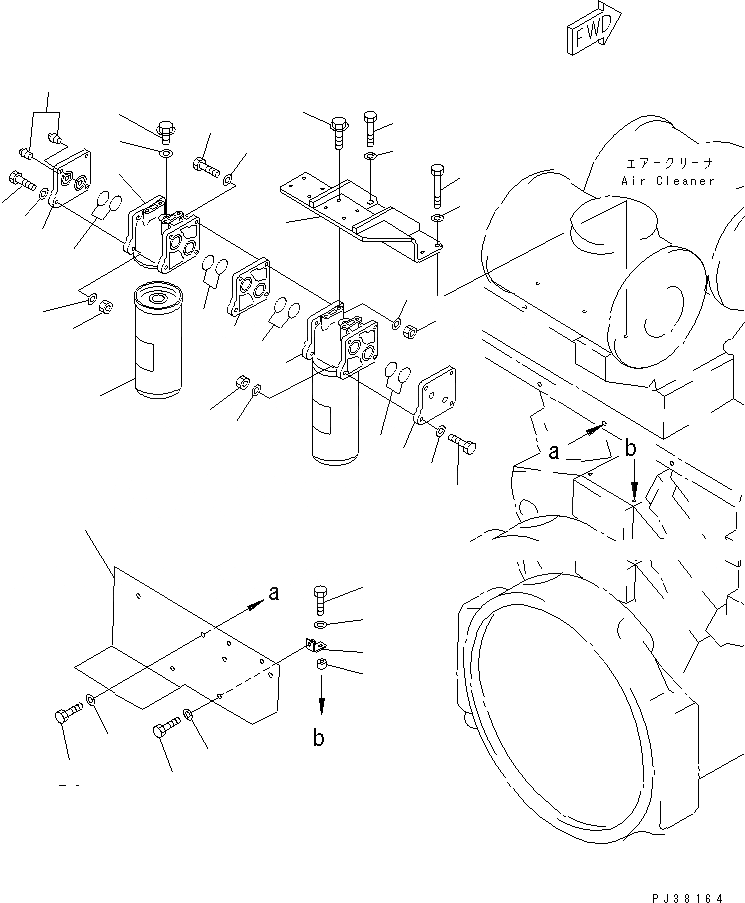 FWD

エアークリーナ
Air Cleaner

a

b

a

b

PJ38164