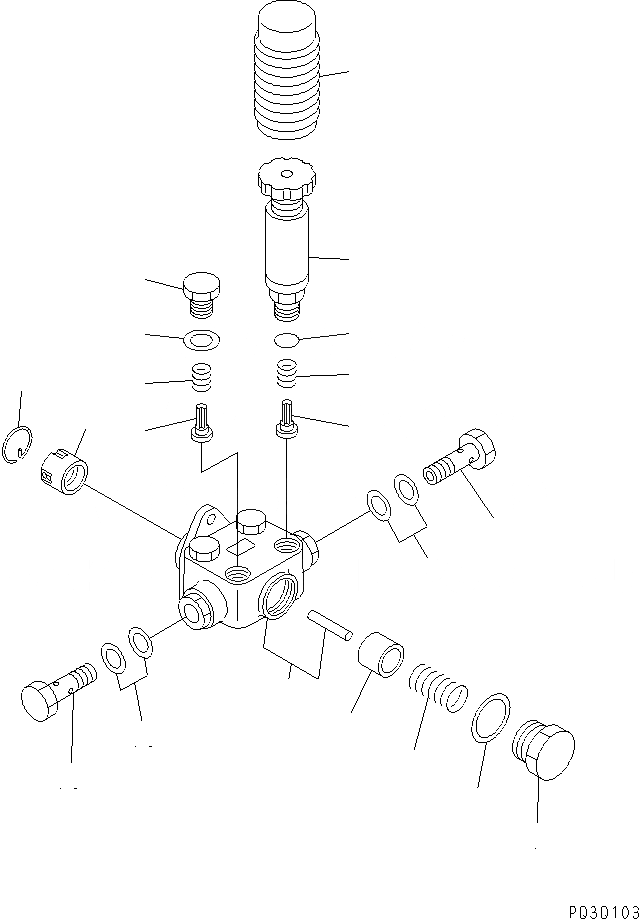 P030103