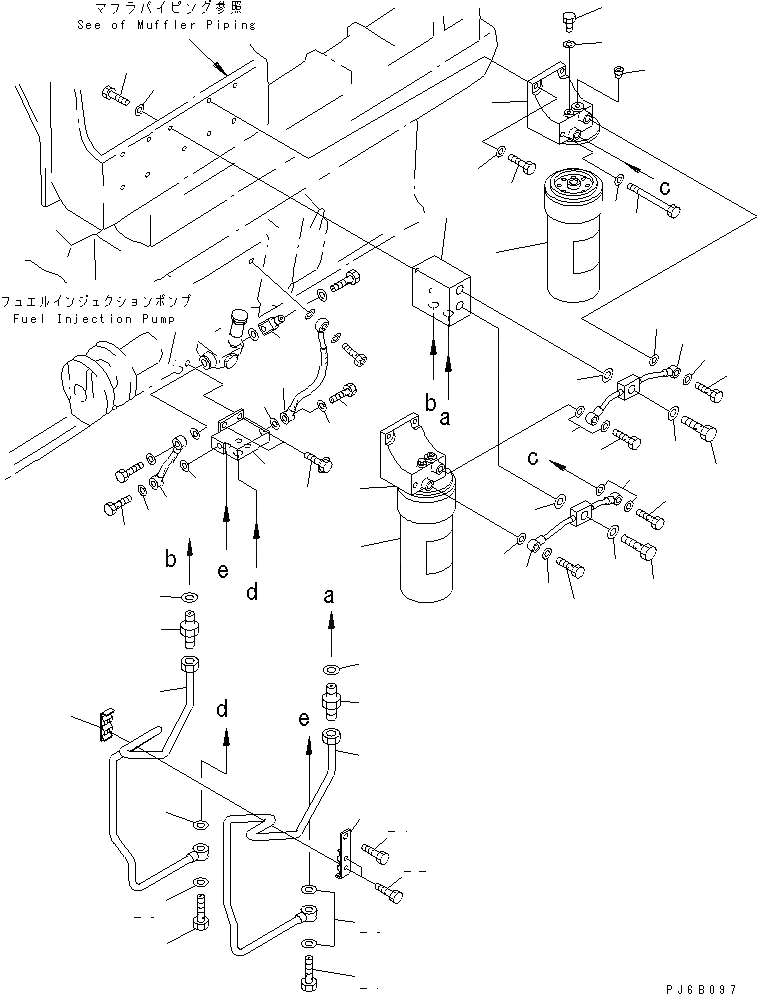 マフラパイピング参照
See of Muffler Piping

フュエルインジェクションポンプ
Fuel Injection Pump

c

b
a

c

b

e

d

a

d

e

PJ6B097