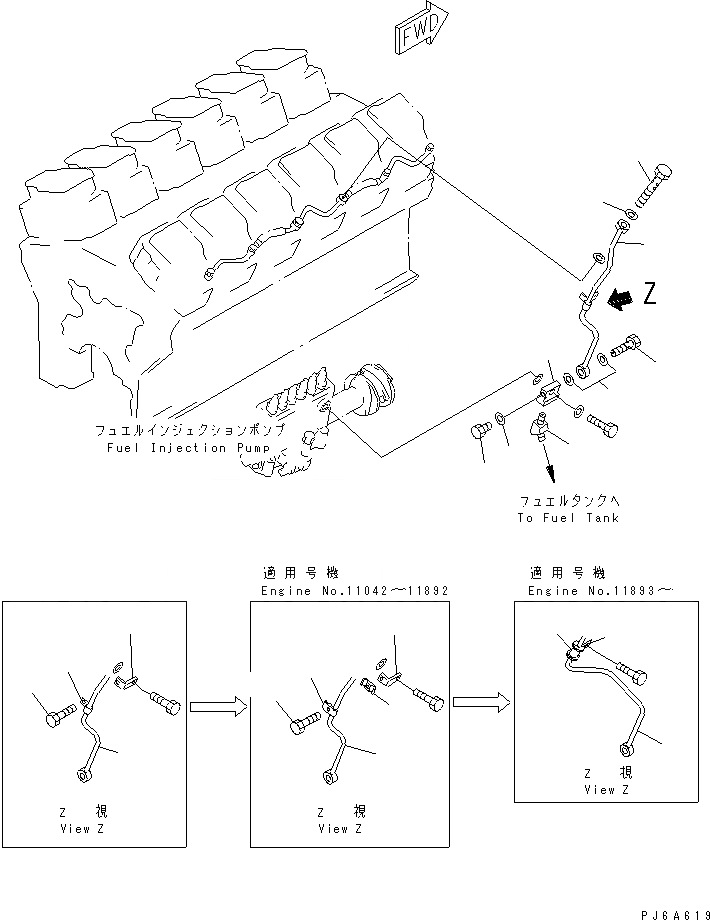 FWD

Z

フュエルインジェクションポンプ
Fuel Injection Pump

フュエルタンクへ
To Fuel Tank

適用号機
Engine No.11042～11892

適用号機
Engine No.11893～

Z 視
View Z

Z 視
View Z

Z 視
View Z

PJ6A619