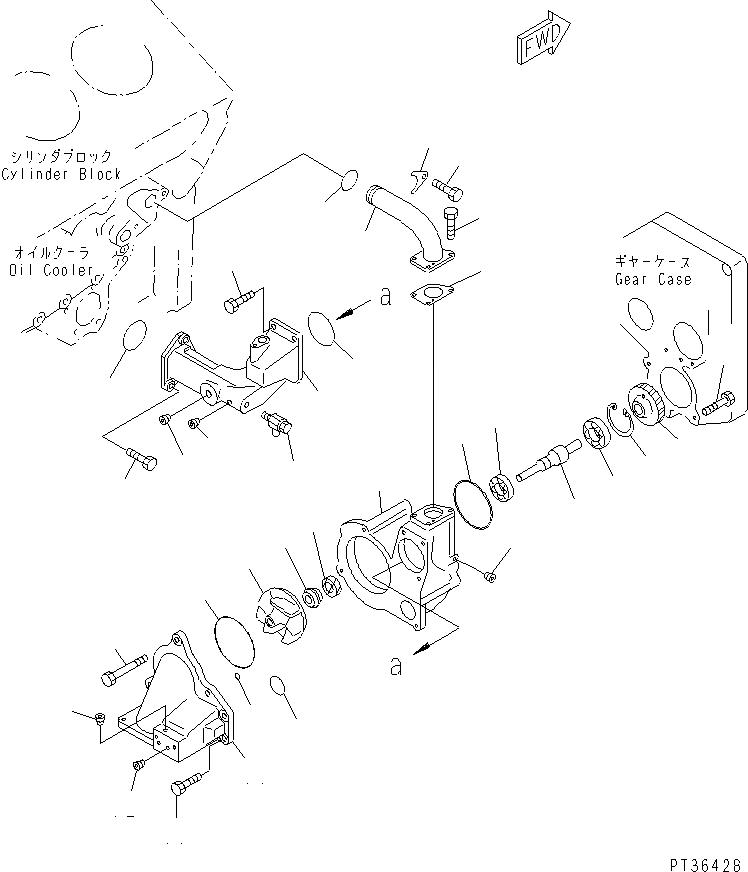 FWD

シリンダブロック
Cylinder Block

オイルクーラ
Oil Cooler

ギヤーケース
Gear Case

a

a

PT36428